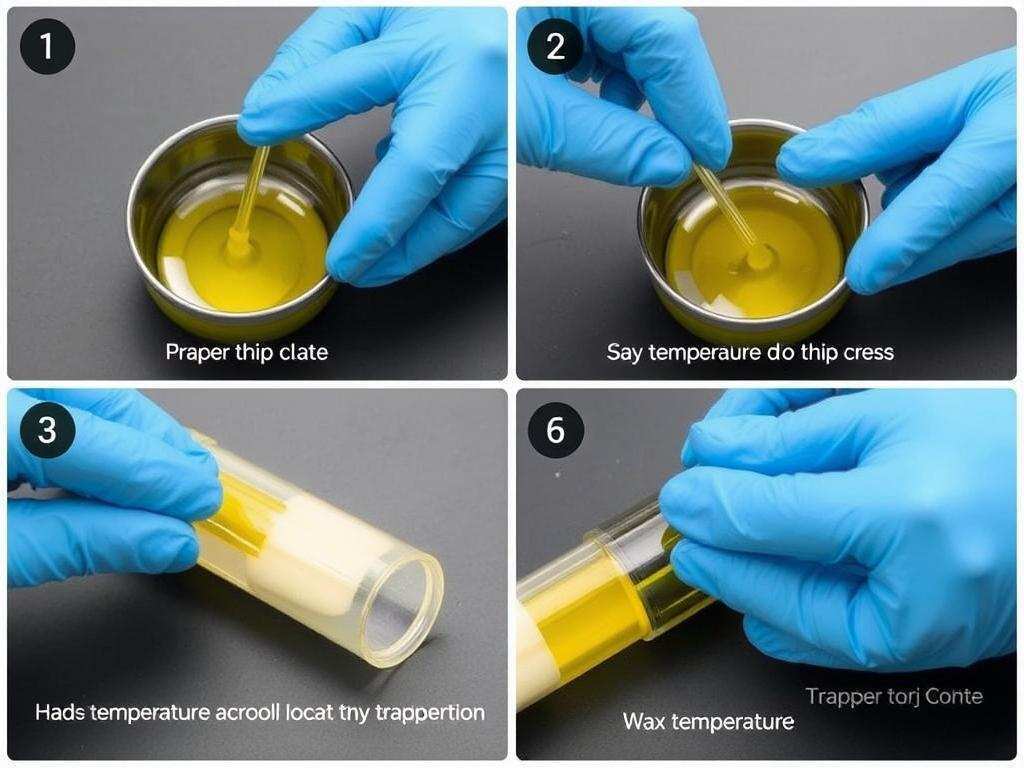 1

Praper thip clate

2

Say temperaure do thip cress

3

Hads temperature acrooll locat tny trappertion

6

Trapper torj Conte

Wax temperature